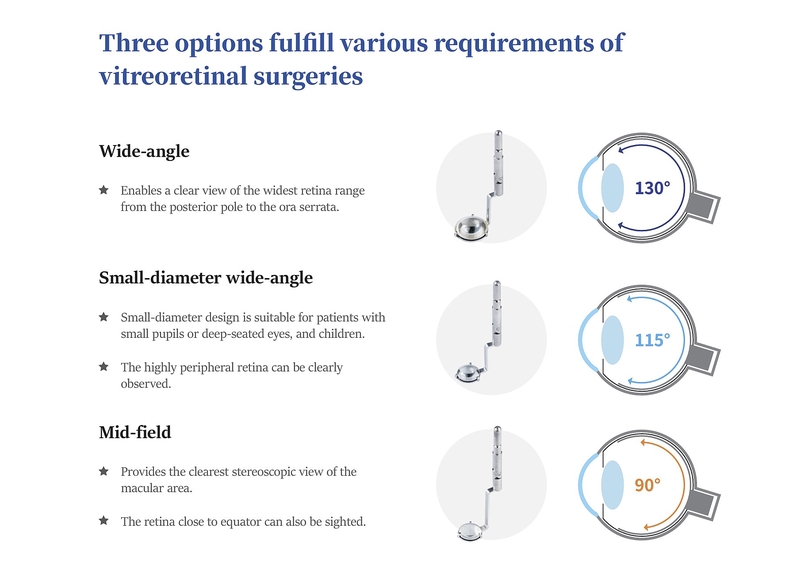 Three options fulfill various requirements of vitreoretinal surgeries

Wide-angle

★ Enables a clear view of the widest retina range from the posterior pole to the ora serrata.

130°

Small-diameter wide-angle

★ Small-diameter design is suitable for patients with small pupils or deep-seated eyes, and children.

★ The highly peripheral retina can be clearly observed.

115°

Mid-field

★ Provides the clearest stereoscopic view of the macular area.

★ The retina close to equator can also be sighted.

90°